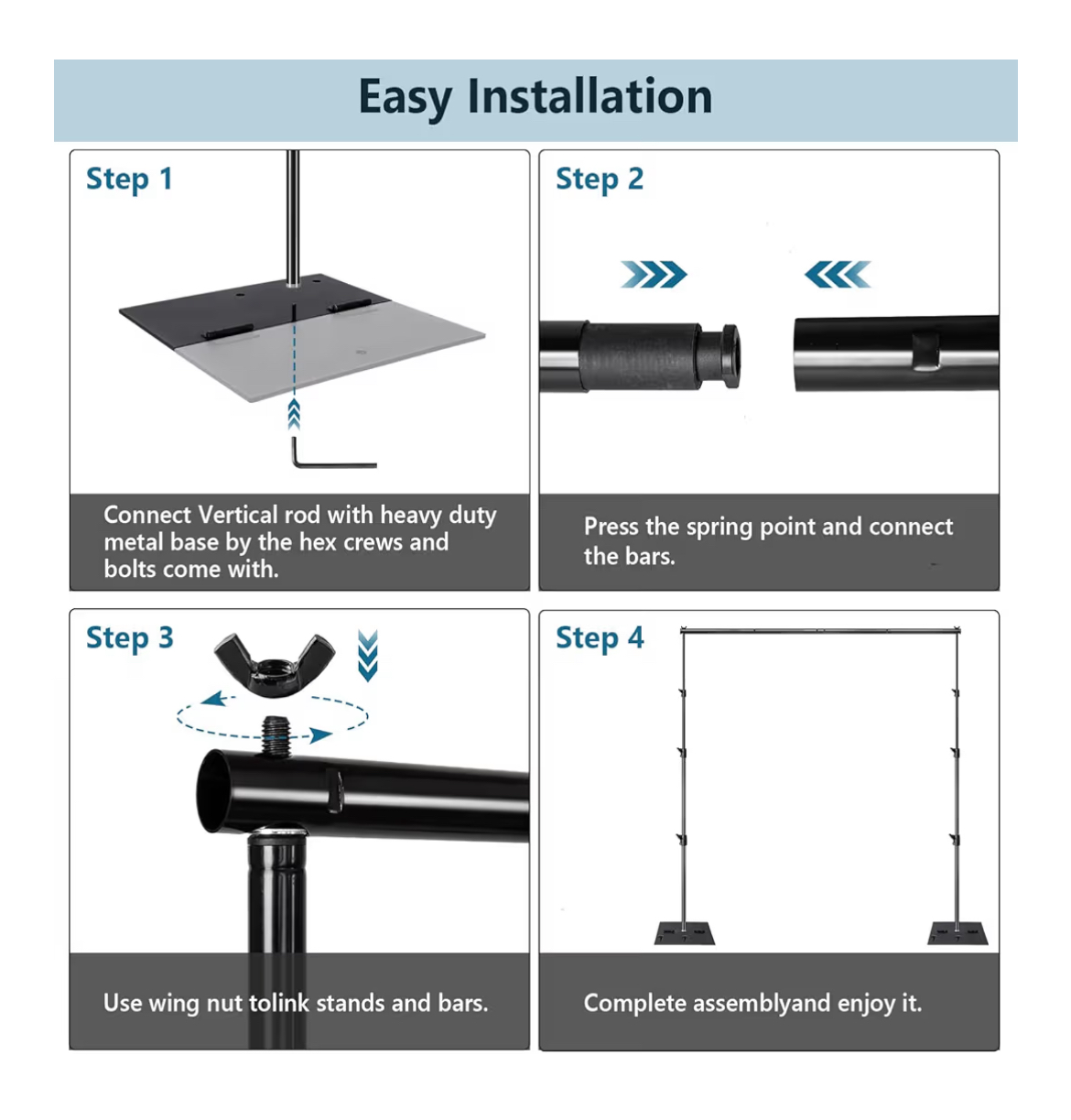 Easy Installation

Step 1

Connect Vertical rod with heavy duty metal base by the hex crews and bolts come with.

Step 2

Press the spring point and connect the bars.

Step 3

Use wing nut tolink stands and bars.

Step 4

Complete assemblyand enjoy it.